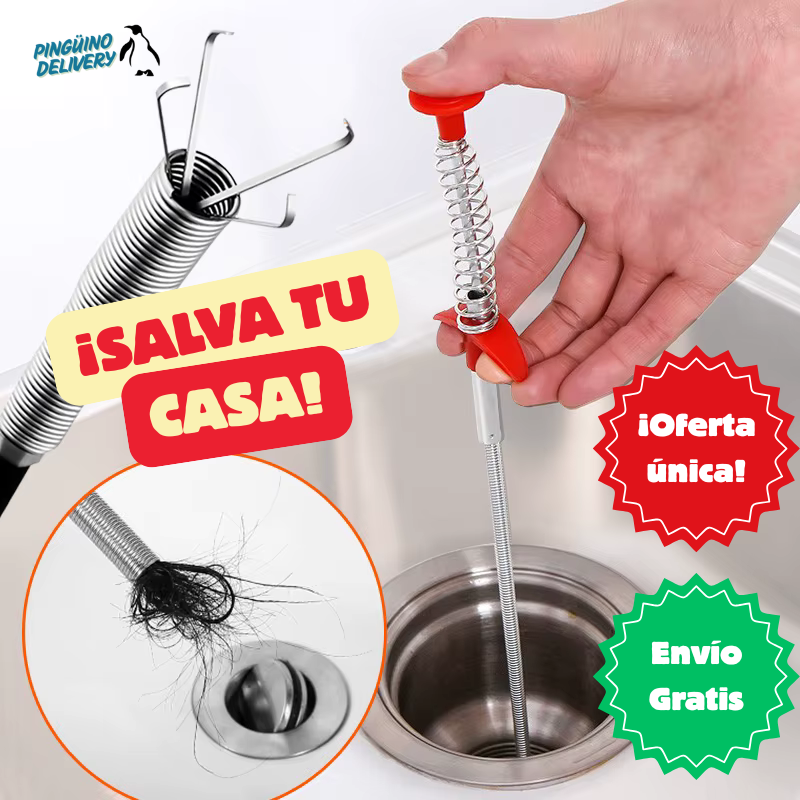 PINGÜINO DELIVERY

¡SALVA TU CASA!

¡Oferta única!

Envío Gratis