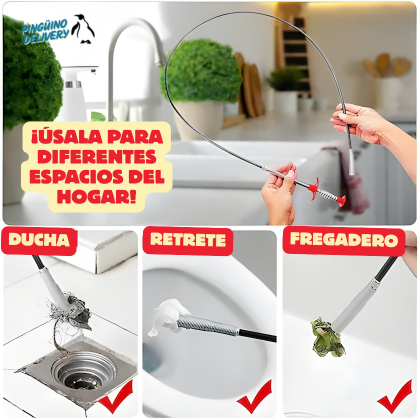 PINGÜINO DELIVERY

¡ÚSALA PARA DIFERENTES ESPACIOS DEL HOGAR!

DUCHA

RETRETE

FREGADERO